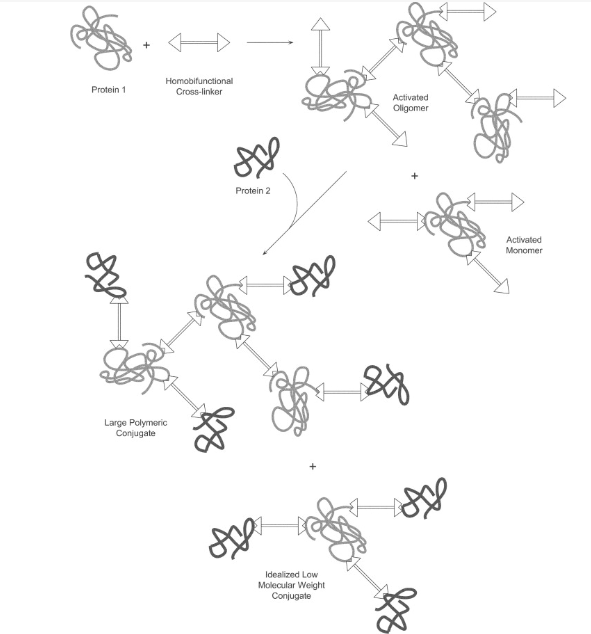 Protein 1

+

Homobifunctional Cross-linker

Activated Oligomer

Protein 2

+

Activated Monomer

Large Polymeric Conjugate

+

Idealized Low Molecular Weight Conjugate